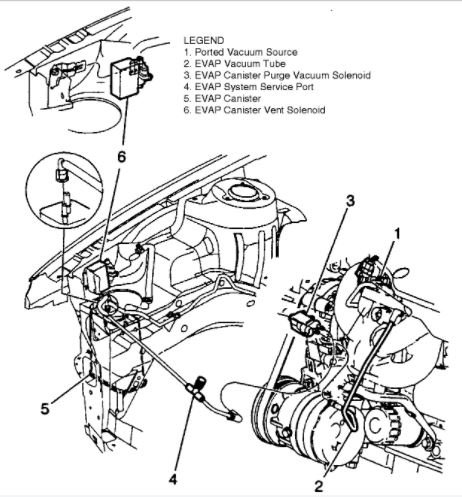 LEGEND
1. Ported Vacuum Source
2. EVAP Vacuum Tube
3. EVAP Canister Purge Vacuum Solenoid
4. EVAP System Service Port
5. EVAP Canister
6. EVAP Canister Vent Solenoid

6

3

1

5

4

2