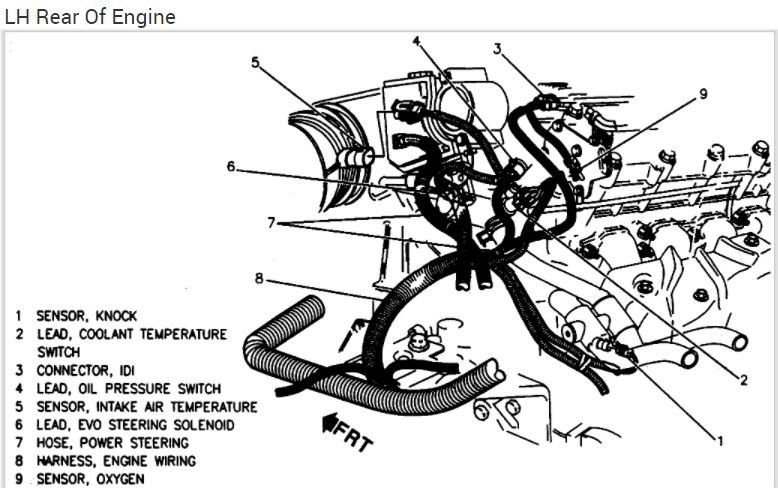 LH Rear Of Engine

5
4
3
9
6
7
8
2
1

FRT

1 SENSOR, KNOCK
2 LEAD, COOLANT TEMPERATURE SWITCH
3 CONNECTOR, IDI
4 LEAD, OIL PRESSURE SWITCH
5 SENSOR, INTAKE AIR TEMPERATURE
6 LEAD, EVO STEERING SOLENOID
7 HOSE, POWER STEERING
8 HARNESS, ENGINE WIRING
9 SENSOR, OXYGEN