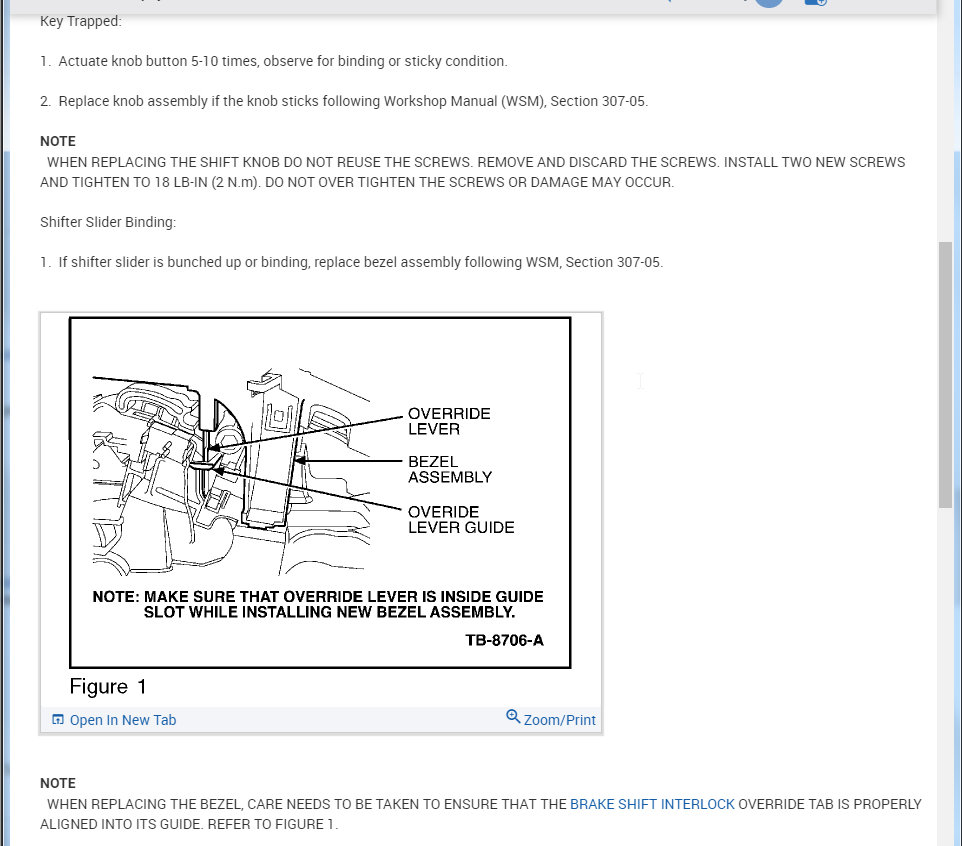 Key Trapped:

1. Actuate knob button 5-10 times, observe for binding or sticky condition.

2. Replace knob assembly if the knob sticks following Workshop Manual (WSM), Section 307-05.

NOTE
WHEN REPLACING THE SHIFT KNOB DO NOT REUSE THE SCREWS. REMOVE AND DISCARD THE SCREWS. INSTALL TWO NEW SCREWS AND TIGHTEN TO 18 LB-IN (2 N.m). DO NOT OVER TIGHTEN THE SCREWS OR DAMAGE MAY OCCUR.

Shifter Slider Binding:

1. If shifter slider is bunched up or binding, replace bezel assembly following WSM, Section 307-05.

OVERRIDE LEVER
BEZEL ASSEMBLY
OVERIDE LEVER GUIDE

NOTE: MAKE SURE THAT OVERRIDE LEVER IS INSIDE GUIDE SLOT WHILE INSTALLING NEW BEZEL ASSEMBLY.

TB-8706-A

Figure 1

Open In New Tab
Zoom/Print

NOTE
WHEN REPLACING THE BEZEL, CARE NEEDS TO BE TAKEN TO ENSURE THAT THE BRAKE SHIFT INTERLOCK OVERRIDE TAB IS PROPERLY ALIGNED INTO ITS GUIDE. REFER TO FIGURE 1.