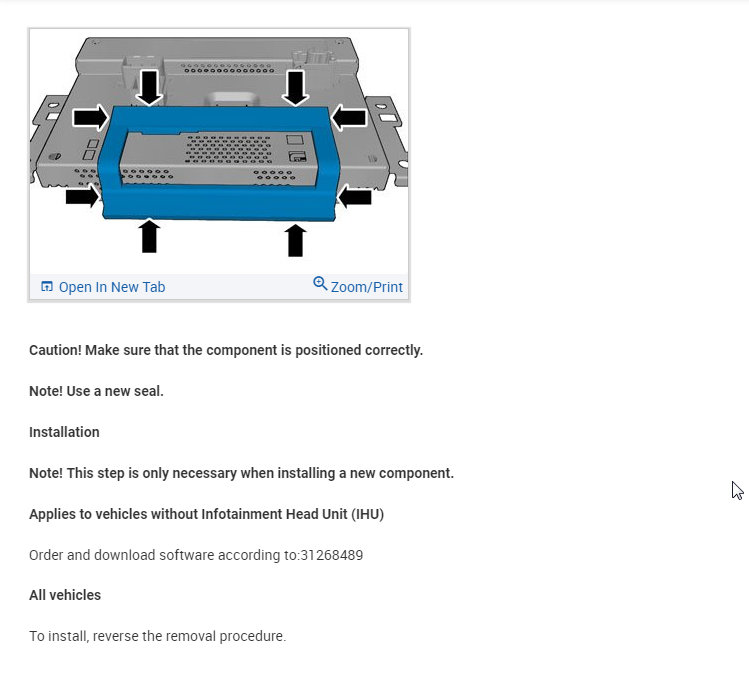 Open In New Tab
Zoom/Print

Caution! Make sure that the component is positioned correctly.

Note! Use a new seal.

Installation

Note! This step is only necessary when installing a new component.

Applies to vehicles without Infotainment Head Unit (IHU)

Order and download software according to:31268489

All vehicles

To install, reverse the removal procedure.