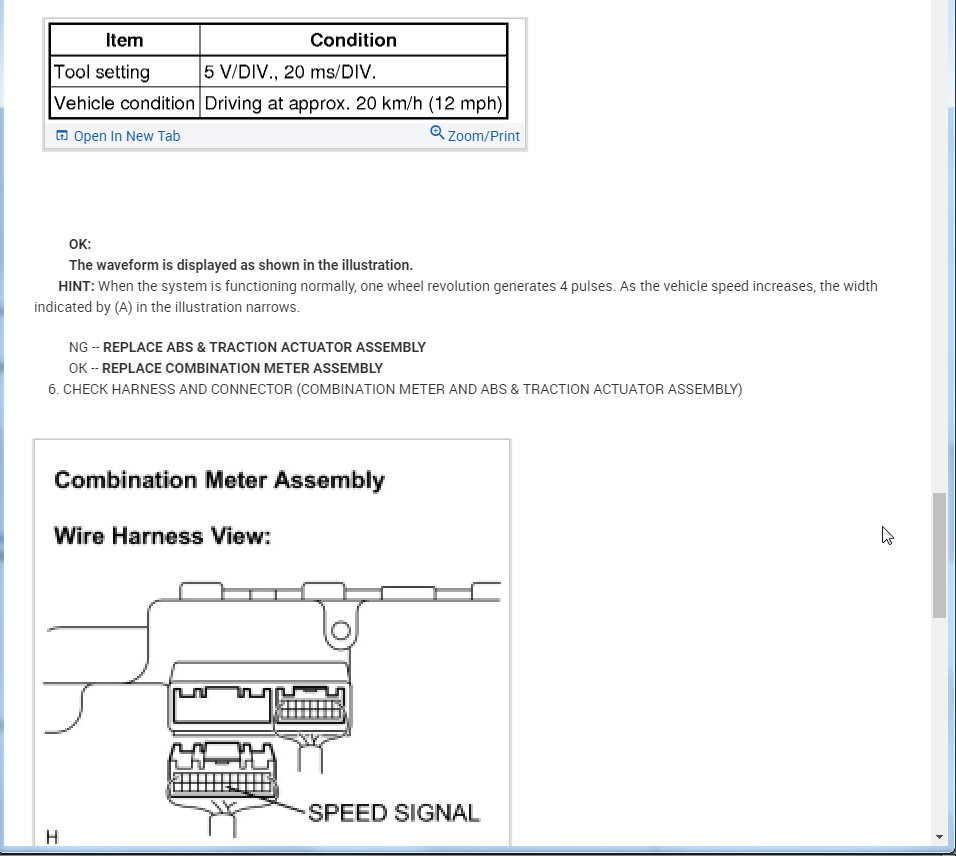 | Item | Condition |
|---|---|
| Tool setting | 5 V/DIV., 20 ms/DIV. |
| Vehicle condition | Driving at approx. 20 km/h (12 mph) |

Open In New Tab
Zoom/Print

OK:
The waveform is displayed as shown in the illustration.
HINT: When the system is functioning normally, one wheel revolution generates 4 pulses. As the vehicle speed increases, the width indicated by (A) in the illustration narrows.

NG -- REPLACE ABS & TRACTION ACTUATOR ASSEMBLY
OK -- REPLACE COMBINATION METER ASSEMBLY
6. CHECK HARNESS AND CONNECTOR (COMBINATION METER AND ABS & TRACTION ACTUATOR ASSEMBLY)

Combination Meter Assembly

Wire Harness View:

SPEED SIGNAL

H