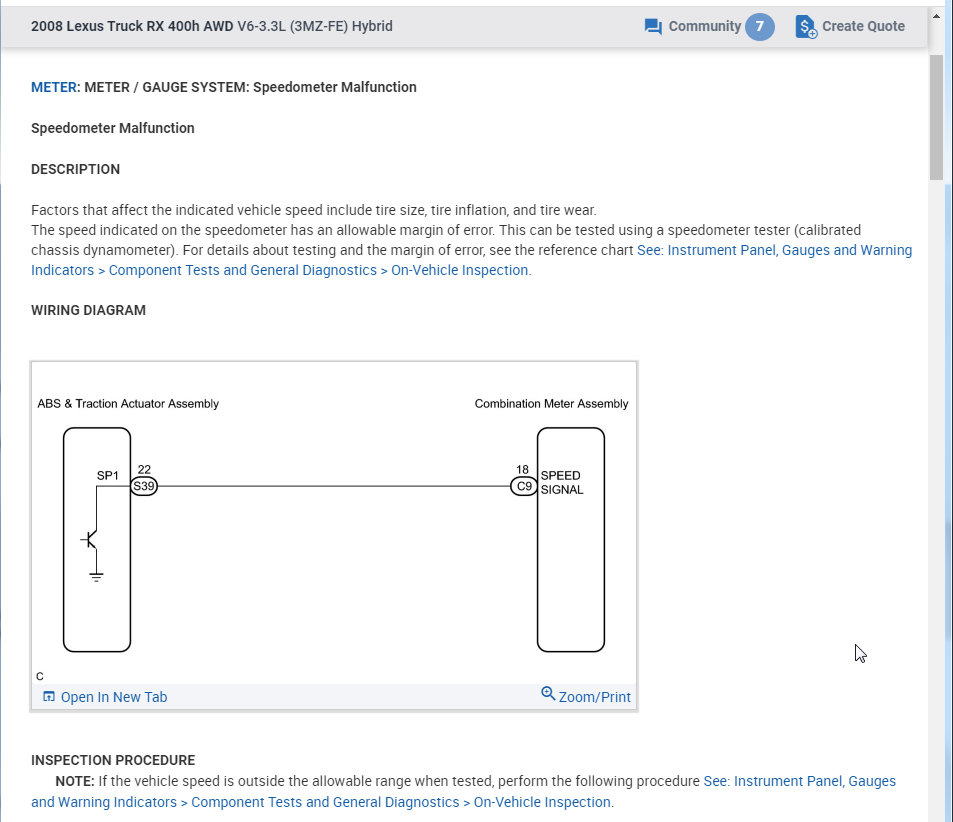 2008 Lexus Truck RX 400h AWD V6-3.3L (3MZ-FE) Hybrid

Community 7 Create Quote

METER: METER / GAUGE SYSTEM: Speedometer Malfunction

Speedometer Malfunction

DESCRIPTION

Factors that affect the indicated vehicle speed include tire size, tire inflation, and tire wear.
The speed indicated on the speedometer has an allowable margin of error. This can be tested using a speedometer tester (calibrated chassis dynamometer). For details about testing and the margin of error, see the reference chart See: Instrument Panel, Gauges and Warning Indicators > Component Tests and General Diagnostics > On-Vehicle Inspection.

WIRING DIAGRAM

ABS & Traction Actuator Assembly

Combination Meter Assembly

SP1

22

S39

18

C9

SPEED SIGNAL

C

Open In New Tab

Zoom/Print

INSPECTION PROCEDURE

NOTE: If the vehicle speed is outside the allowable range when tested, perform the following procedure See: Instrument Panel, Gauges and Warning Indicators > Component Tests and General Diagnostics > On-Vehicle Inspection.