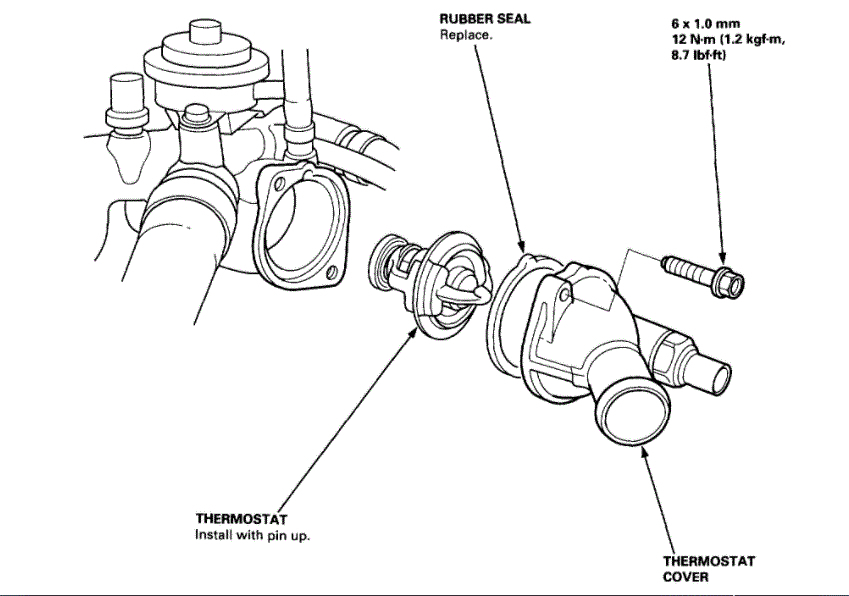 RUBBER SEAL
Replace.

6 x 1.0 mm
12 N·m (1.2 kgf·m, 8.7 lbf·ft)

THERMOSTAT
Install with pin up.

THERMOSTAT COVER