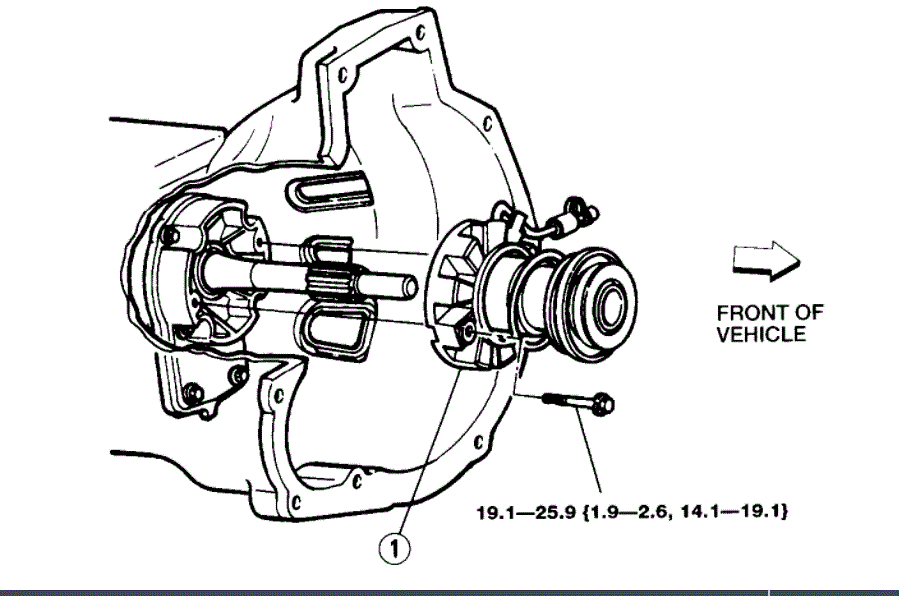 FRONT OF VEHICLE

19.1—25.9 {1.9—2.6, 14.1—19.1}

1