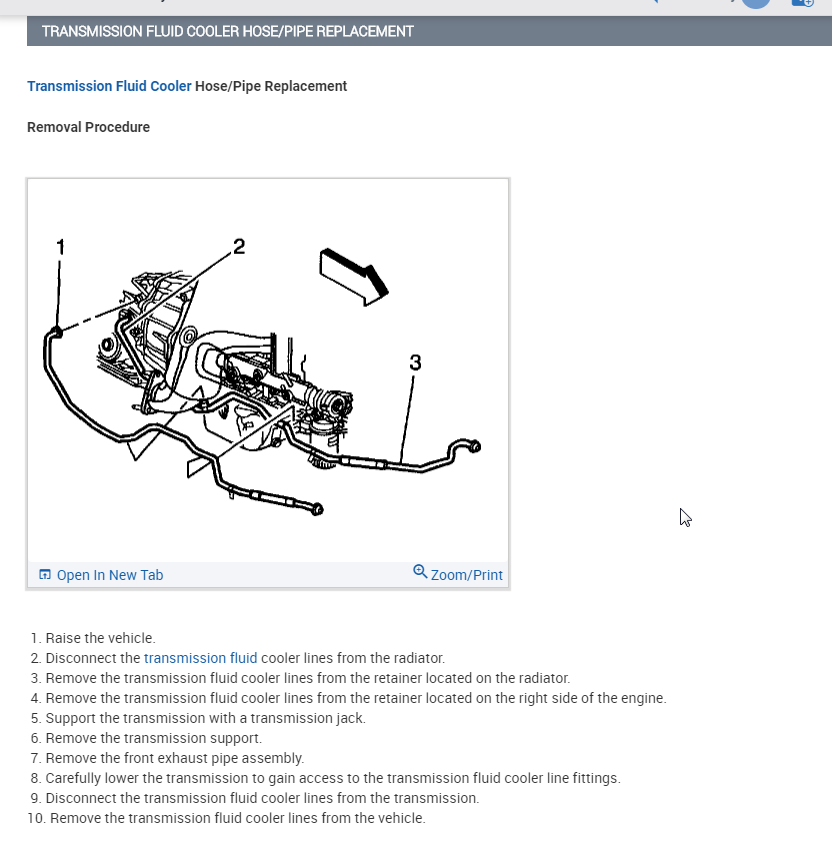 TRANSMISSION FLUID COOLER HOSE/PIPE REPLACEMENT

Transmission Fluid Cooler Hose/Pipe Replacement

Removal Procedure

1

2

3

Open In New Tab

Zoom/Print

1. Raise the vehicle.
2. Disconnect the transmission fluid cooler lines from the radiator.
3. Remove the transmission fluid cooler lines from the retainer located on the radiator.
4. Remove the transmission fluid cooler lines from the retainer located on the right side of the engine.
5. Support the transmission with a transmission jack.
6. Remove the transmission support.
7. Remove the front exhaust pipe assembly.
8. Carefully lower the transmission to gain access to the transmission fluid cooler line fittings.
9. Disconnect the transmission fluid cooler lines from the transmission.
10. Remove the transmission fluid cooler lines from the vehicle.