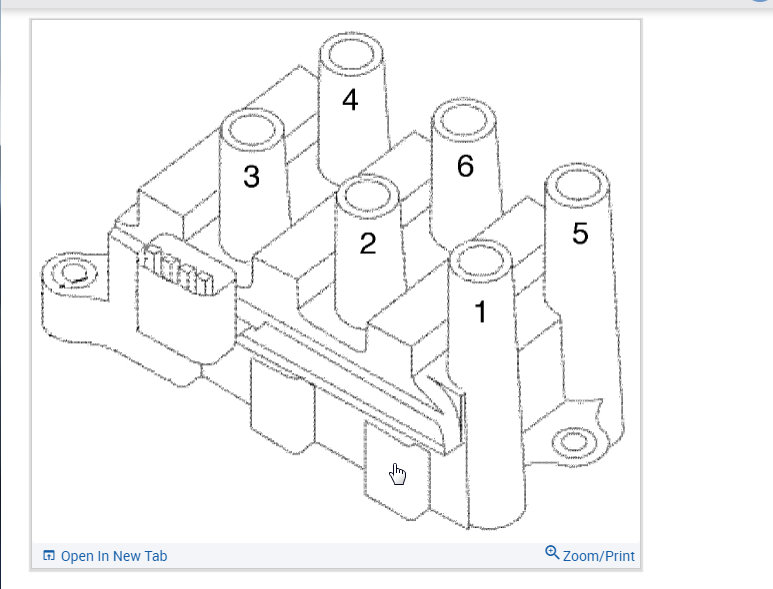 4
3
6
2
5
1
Open In New Tab
Zoom/Print