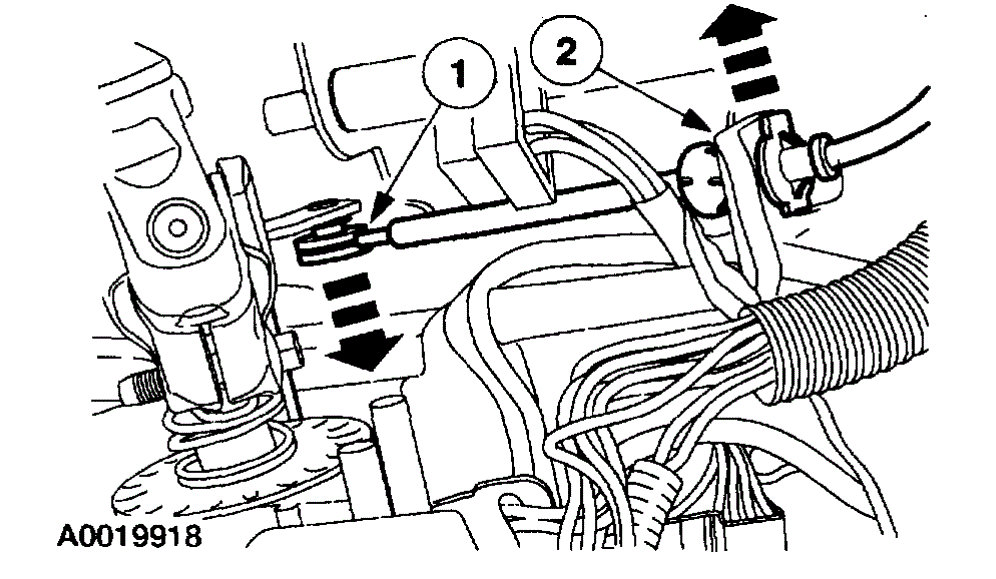 1
2
A0019918