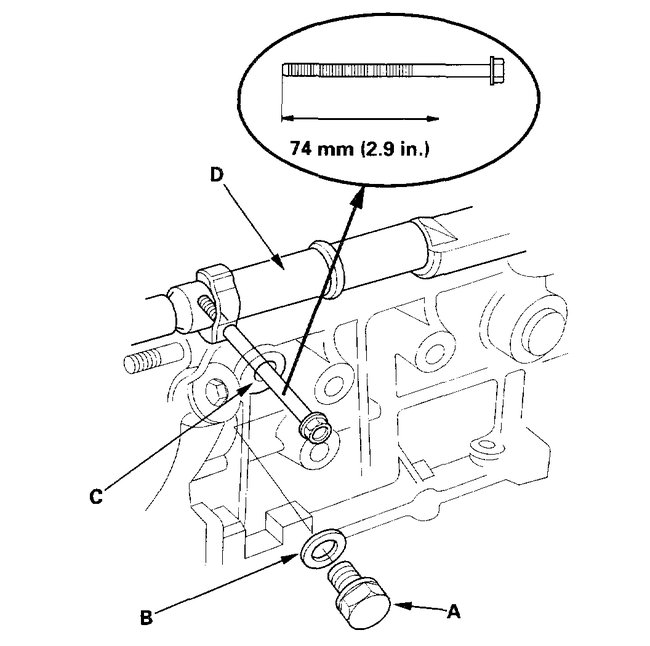 74 mm (2.9 in.)

D

C

B

A