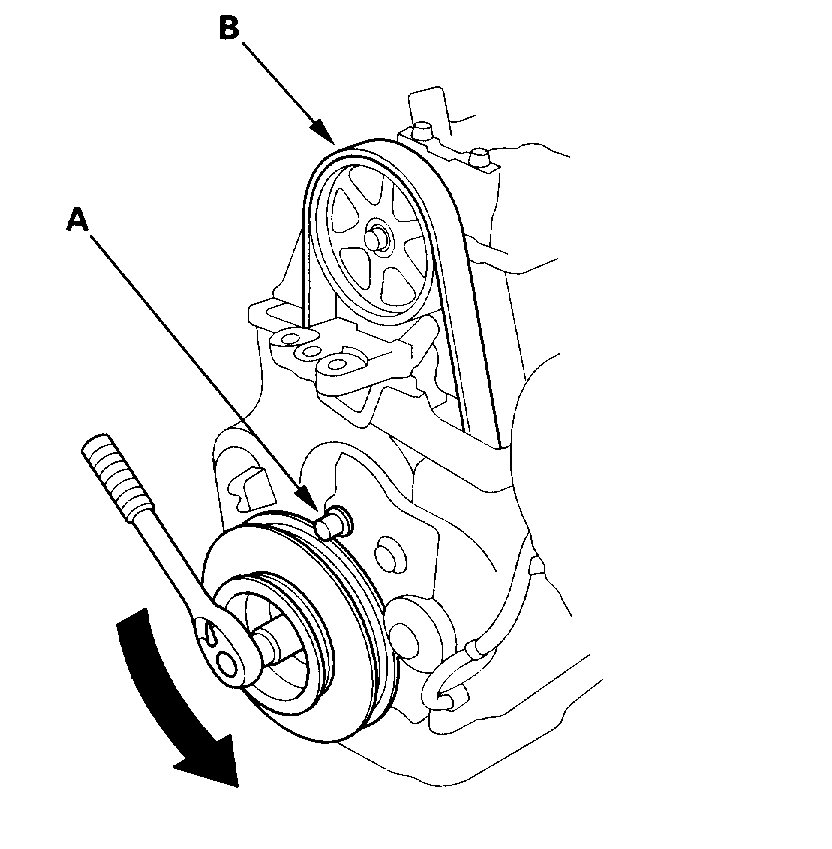 B

A