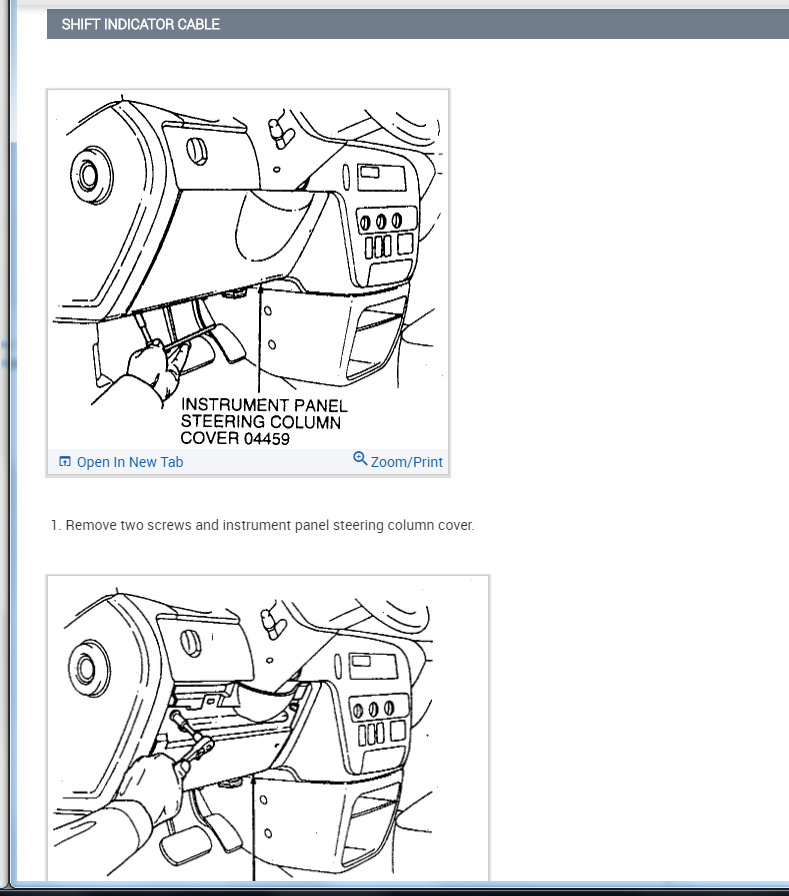 SHIFT INDICATOR CABLE

INSTRUMENT PANEL STEERING COLUMN COVER 04459

Open In New Tab

Zoom/Print

1. Remove two screws and instrument panel steering column cover.