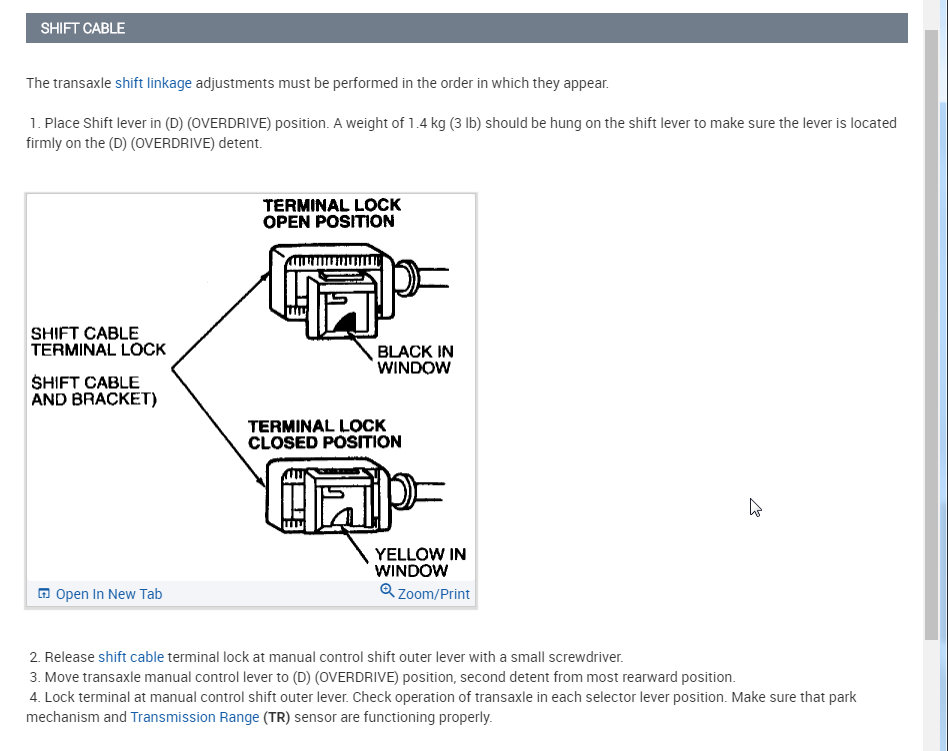 SHIFT CABLE

The transaxle shift linkage adjustments must be performed in the order in which they appear.

1. Place Shift lever in (D) (OVERDRIVE) position. A weight of 1.4 kg (3 lb) should be hung on the shift lever to make sure the lever is located firmly on the (D) (OVERDRIVE) detent.

TERMINAL LOCK OPEN POSITION

SHIFT CABLE TERMINAL LOCK

SHIFT CABLE AND BRACKET)

BLACK IN WINDOW

TERMINAL LOCK CLOSED POSITION

YELLOW IN WINDOW

Open In New Tab

Zoom/Print

2. Release shift cable terminal lock at manual control shift outer lever with a small screwdriver.
3. Move transaxle manual control lever to (D) (OVERDRIVE) position, second detent from most rearward position.
4. Lock terminal at manual control shift outer lever. Check operation of transaxle in each selector lever position. Make sure that park mechanism and Transmission Range (TR) sensor are functioning properly.