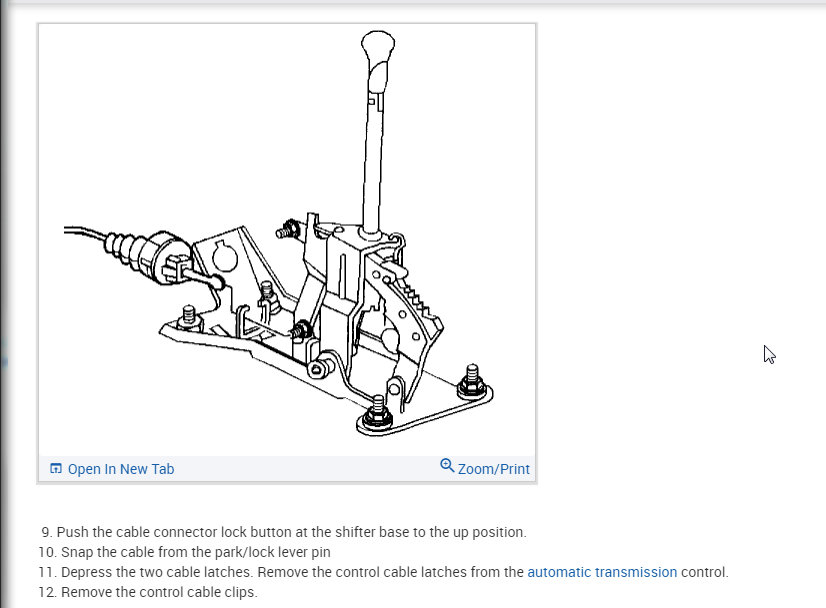 Open In New Tab

Zoom/Print

9. Push the cable connector lock button at the shifter base to the up position.
10. Snap the cable from the park/lock lever pin
11. Depress the two cable latches. Remove the control cable latches from the automatic transmission control.
12. Remove the control cable clips.