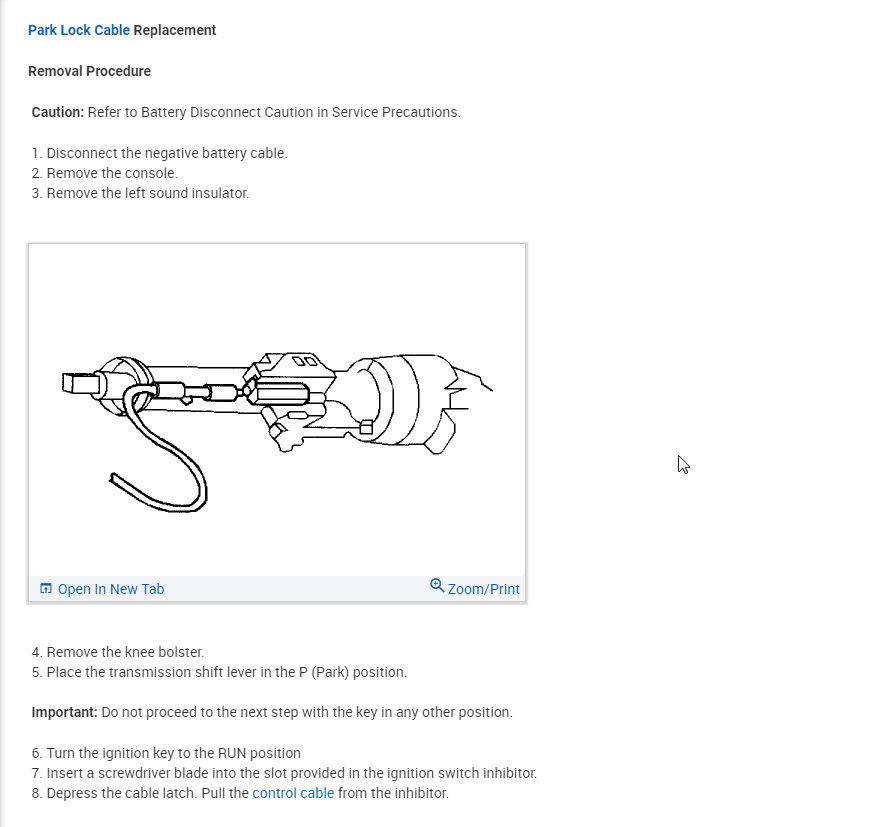 Park Lock Cable Replacement

Removal Procedure

Caution: Refer to Battery Disconnect Caution in Service Precautions.

1. Disconnect the negative battery cable.
2. Remove the console.
3. Remove the left sound insulator.

Open In New Tab
Zoom/Print

4. Remove the knee bolster.
5. Place the transmission shift lever in the P (Park) position.

Important: Do not proceed to the next step with the key in any other position.

6. Turn the ignition key to the RUN position
7. Insert a screwdriver blade into the slot provided in the ignition switch inhibitor.
8. Depress the cable latch. Pull the control cable from the inhibitor.