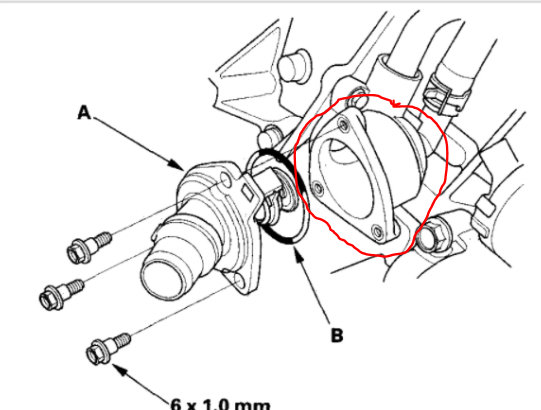 A

B

6 x 1.0 mm