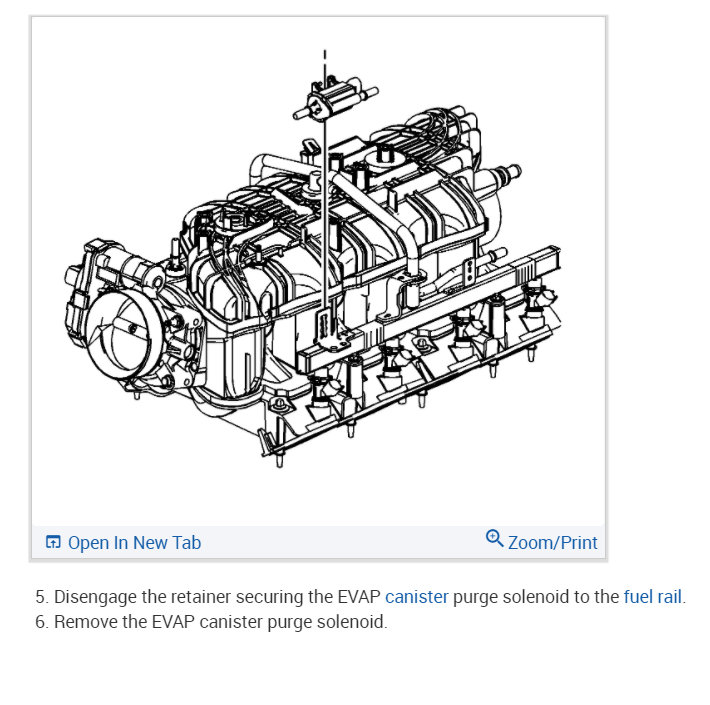 Open In New Tab

Zoom/Print

5. Disengage the retainer securing the EVAP canister purge solenoid to the fuel rail.
6. Remove the EVAP canister purge solenoid.