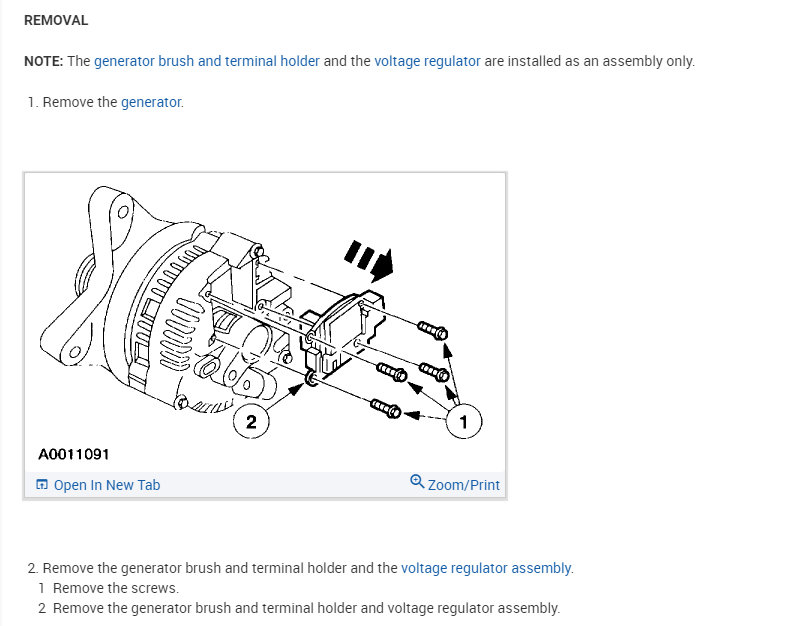 REMOVAL

NOTE: The generator brush and terminal holder and the voltage regulator are installed as an assembly only.

1. Remove the generator.

2

1

A0011091

Open In New Tab

Zoom/Print

2. Remove the generator brush and terminal holder and the voltage regulator assembly.
1 Remove the screws.
2 Remove the generator brush and terminal holder and voltage regulator assembly.