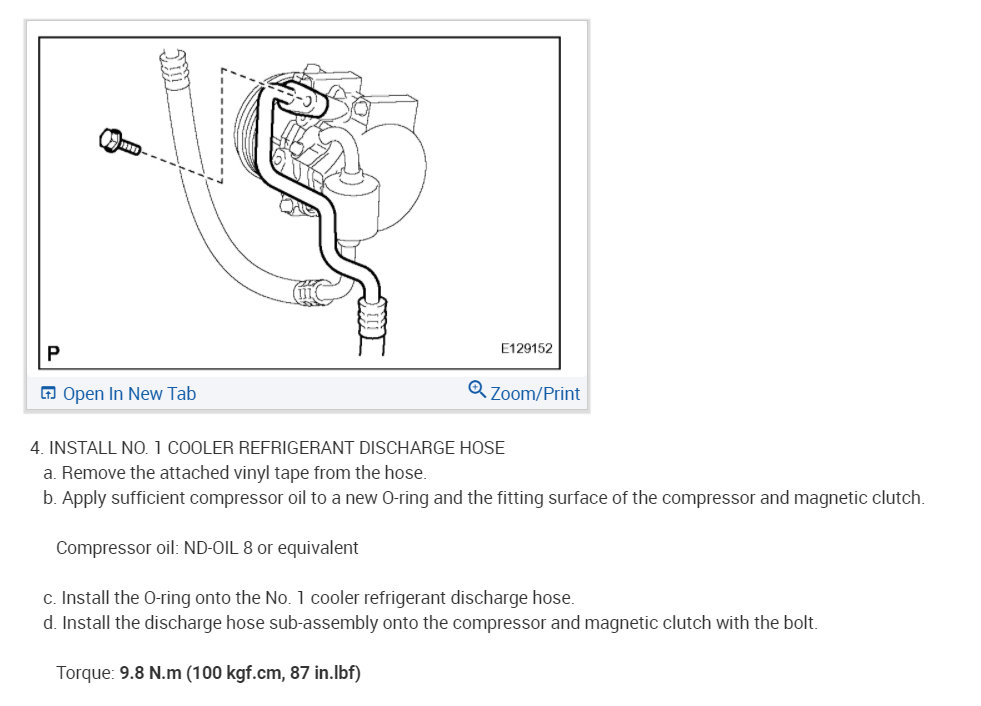 P

E129152

Open In New Tab

Zoom/Print

4. INSTALL NO. 1 COOLER REFRIGERANT DISCHARGE HOSE

a. Remove the attached vinyl tape from the hose.

b. Apply sufficient compressor oil to a new O-ring and the fitting surface of the compressor and magnetic clutch.

Compressor oil: ND-OIL 8 or equivalent

c. Install the O-ring onto the No. 1 cooler refrigerant discharge hose.

d. Install the discharge hose sub-assembly onto the compressor and magnetic clutch with the bolt.

Torque: 9.8 N.m (100 kgf.cm, 87 in.lbf)