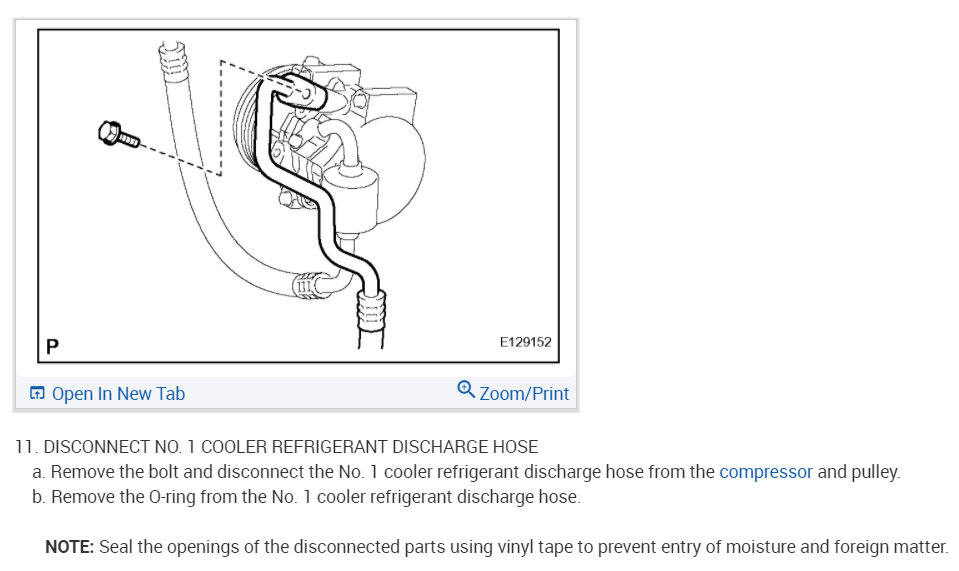 P

E129152

Open In New Tab

Zoom/Print

11. DISCONNECT NO. 1 COOLER REFRIGERANT DISCHARGE HOSE

a. Remove the bolt and disconnect the No. 1 cooler refrigerant discharge hose from the compressor and pulley.

b. Remove the O-ring from the No. 1 cooler refrigerant discharge hose.

NOTE: Seal the openings of the disconnected parts using vinyl tape to prevent entry of moisture and foreign matter.