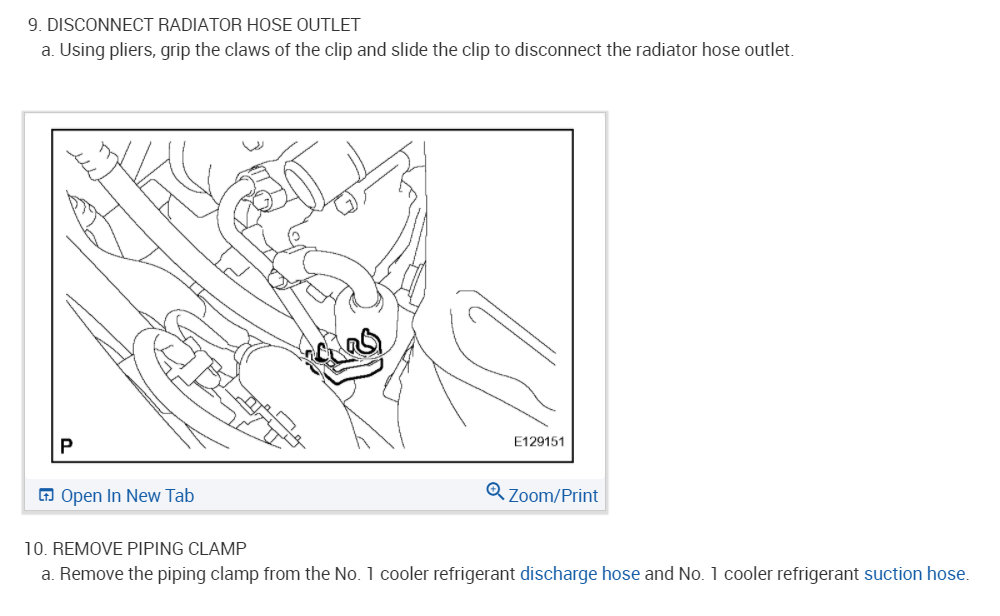 9. DISCONNECT RADIATOR HOSE OUTLET

a. Using pliers, grip the claws of the clip and slide the clip to disconnect the radiator hose outlet.

P

E129151

Open In New Tab

Zoom/Print

10. REMOVE PIPING CLAMP

a. Remove the piping clamp from the No. 1 cooler refrigerant discharge hose and No. 1 cooler refrigerant suction hose.