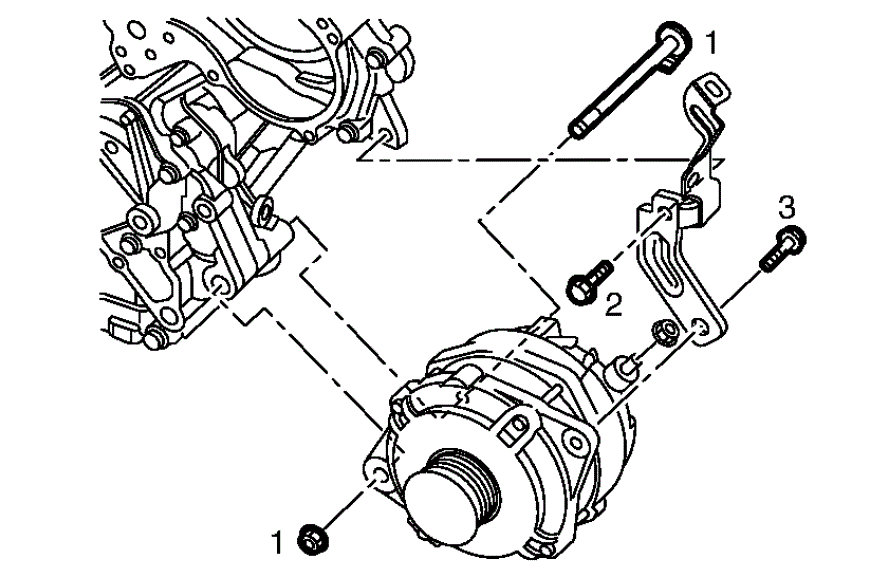 1
3
2
1