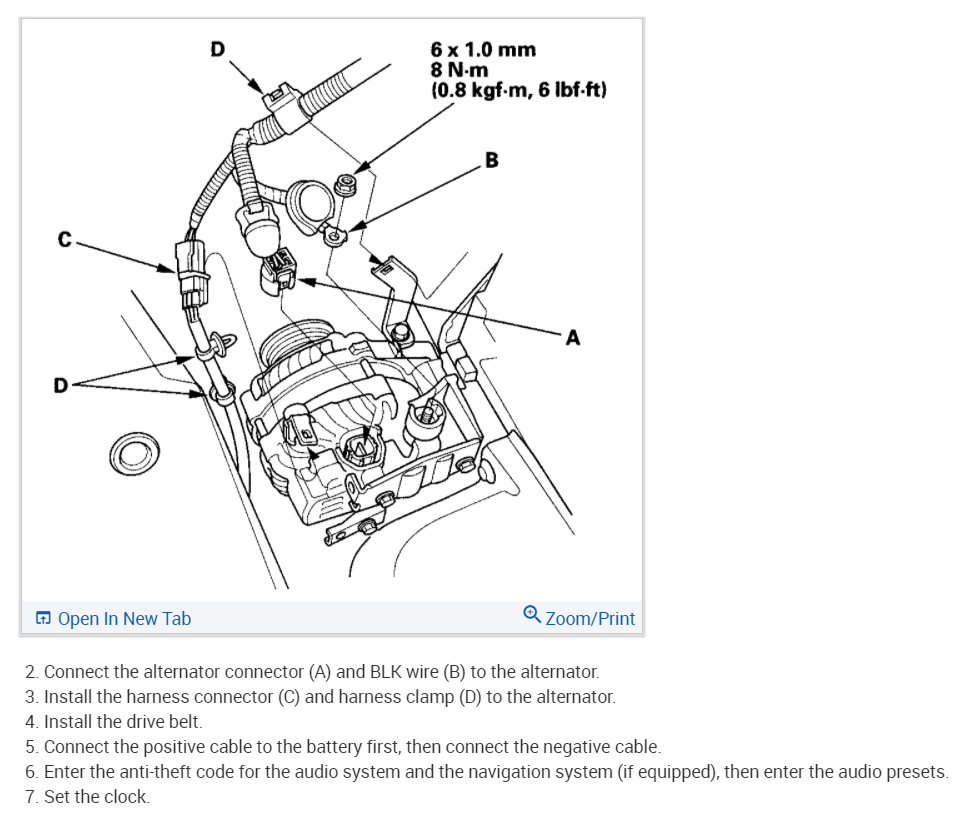 D

6 x 1.0 mm
8 N·m
(0.8 kgf·m, 6 lbf·ft)

B

C

A

D

Open In New Tab

Zoom/Print

2. Connect the alternator connector (A) and BLK wire (B) to the alternator.
3. Install the harness connector (C) and harness clamp (D) to the alternator.
4. Install the drive belt.
5. Connect the positive cable to the battery first, then connect the negative cable.
6. Enter the anti-theft code for the audio system and the navigation system (if equipped), then enter the audio presets.
7. Set the clock.