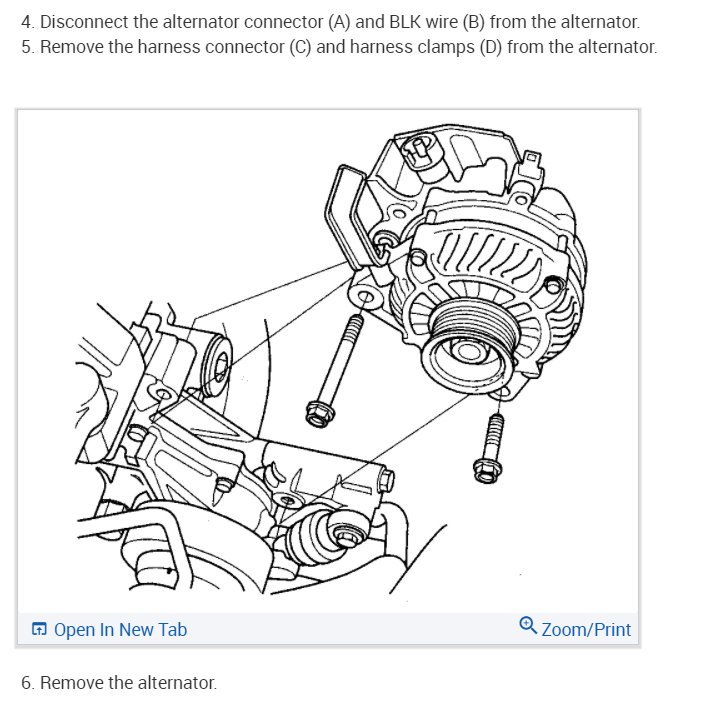 4. Disconnect the alternator connector (A) and BLK wire (B) from the alternator.
5. Remove the harness connector (C) and harness clamps (D) from the alternator.

Open In New Tab

Zoom/Print

6. Remove the alternator.