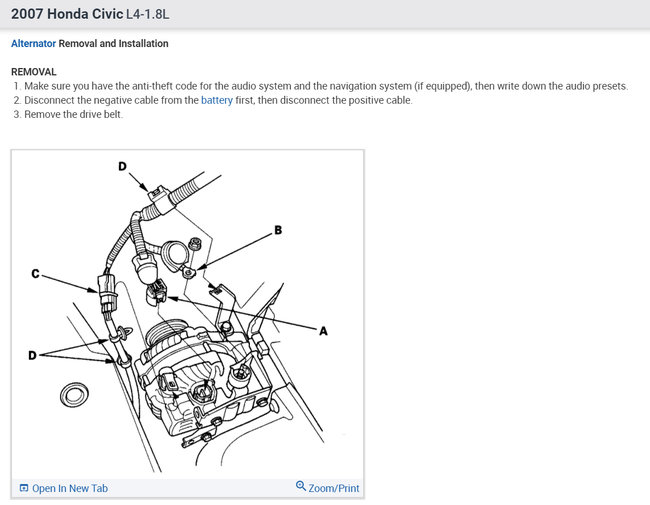 2007 Honda Civic L4-1.8L

Alternator Removal and Installation

REMOVAL
1. Make sure you have the anti-theft code for the audio system and the navigation system (if equipped), then write down the audio presets.
2. Disconnect the negative cable from the battery first, then disconnect the positive cable.
3. Remove the drive belt.

D
B
C
A
D

Open In New Tab
Zoom/Print