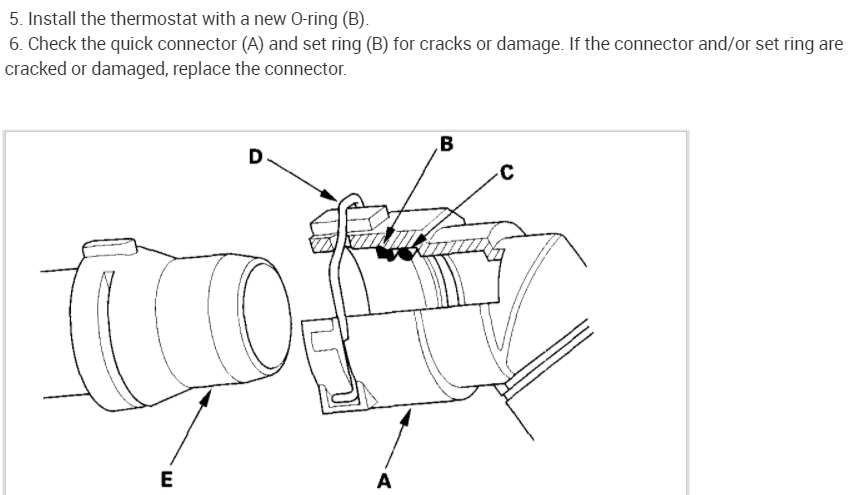 5. Install the thermostat with a new O-ring (B).

6. Check the quick connector (A) and set ring (B) for cracks or damage. If the connector and/or set ring are cracked or damaged, replace the connector.

D
B
C
E
A