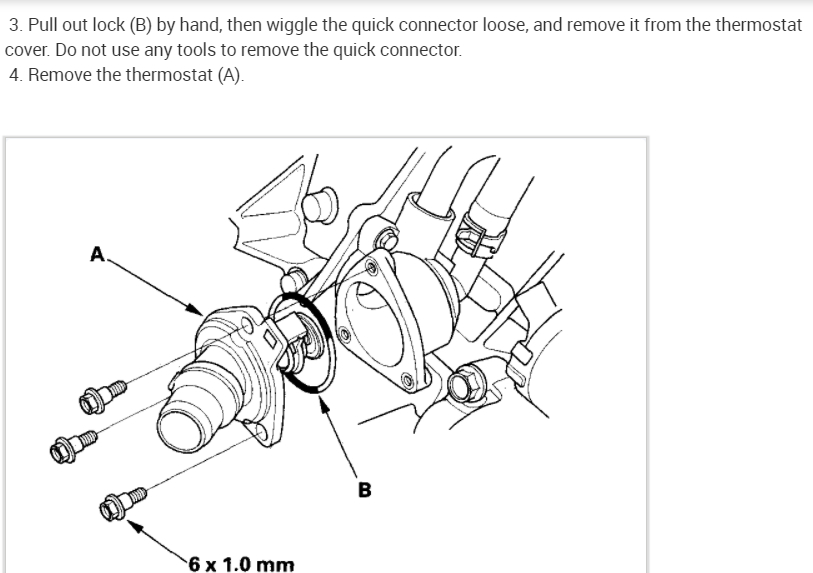 3. Pull out lock (B) by hand, then wiggle the quick connector loose, and remove it from the thermostat cover. Do not use any tools to remove the quick connector.

4. Remove the thermostat (A).

A

B

6 x 1.0 mm