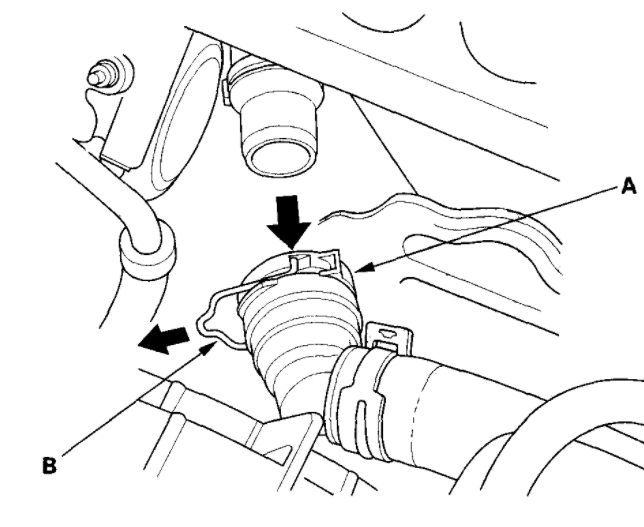 A

B