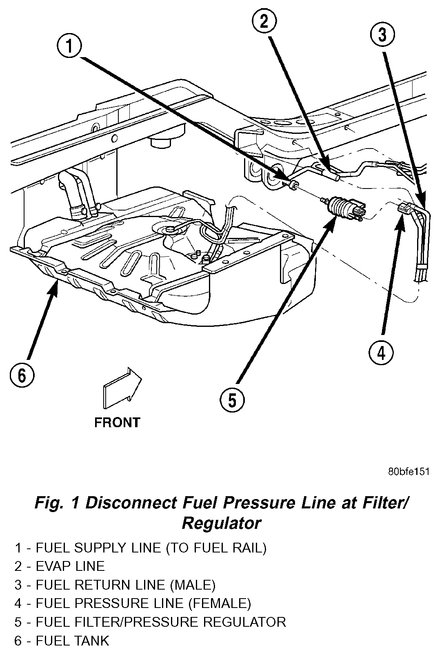 1
2
3
4
5
6
FRONT

80bfe151

Fig. 1 Disconnect Fuel Pressure Line at Filter/Regulator

1 - FUEL SUPPLY LINE (TO FUEL RAIL)
2 - EVAP LINE
3 - FUEL RETURN LINE (MALE)
4 - FUEL PRESSURE LINE (FEMALE)
5 - FUEL FILTER/PRESSURE REGULATOR
6 - FUEL TANK