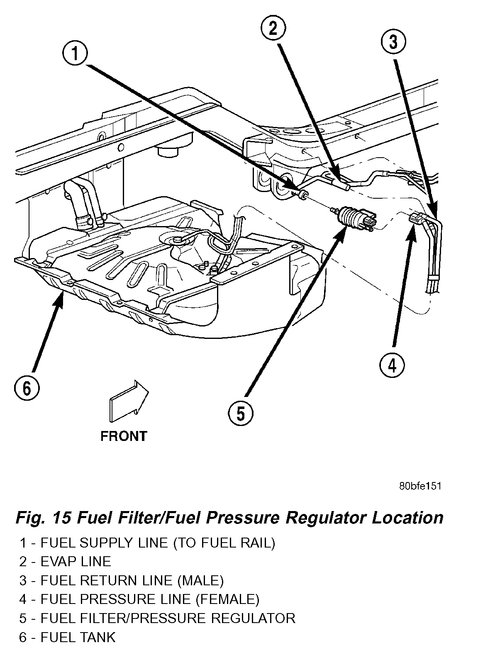 1

2

3

4

5

6

FRONT

80bfe151

Fig. 15 Fuel Filter/Fuel Pressure Regulator Location

1 - FUEL SUPPLY LINE (TO FUEL RAIL)
2 - EVAP LINE
3 - FUEL RETURN LINE (MALE)
4 - FUEL PRESSURE LINE (FEMALE)
5 - FUEL FILTER/PRESSURE REGULATOR
6 - FUEL TANK