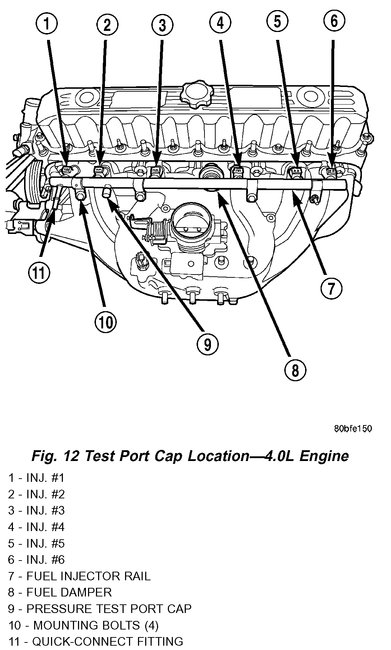 1
2
3
4
5
6
11
10
9
8
7

80bfe150

Fig. 12 Test Port Cap Location—4.0L Engine

1 - INJ. #1
2 - INJ. #2
3 - INJ. #3
4 - INJ. #4
5 - INJ. #5
6 - INJ. #6
7 - FUEL INJECTOR RAIL
8 - FUEL DAMPER
9 - PRESSURE TEST PORT CAP
10 - MOUNTING BOLTS (4)
11 - QUICK-CONNECT FITTING