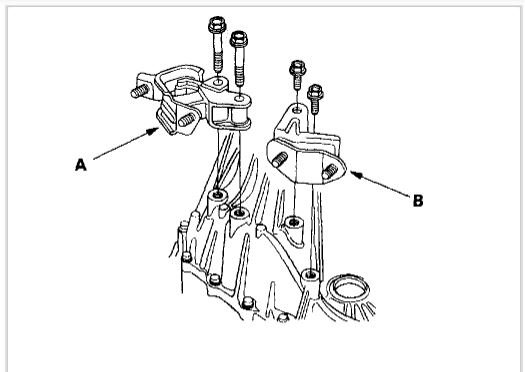 A

B