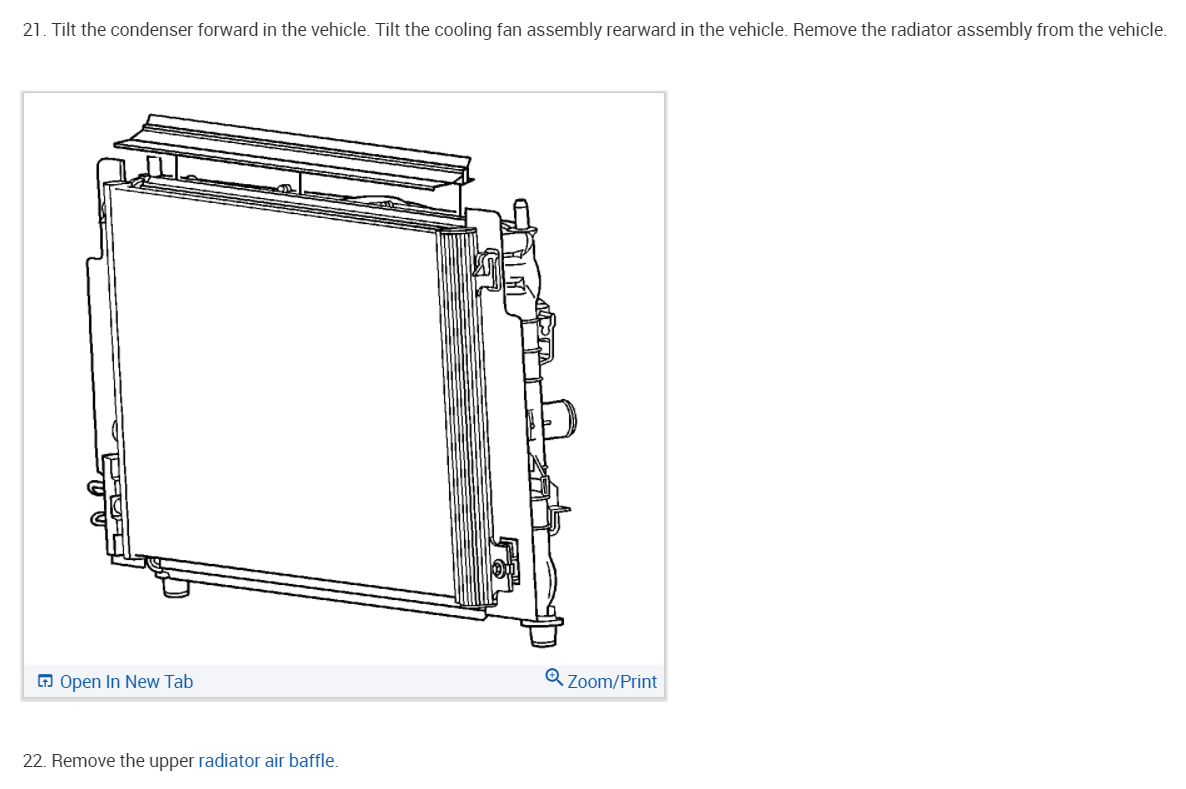 21. Tilt the condenser forward in the vehicle. Tilt the cooling fan assembly rearward in the vehicle. Remove the radiator assembly from the vehicle.

Open In New Tab

Zoom/Print

22. Remove the upper radiator air baffle.