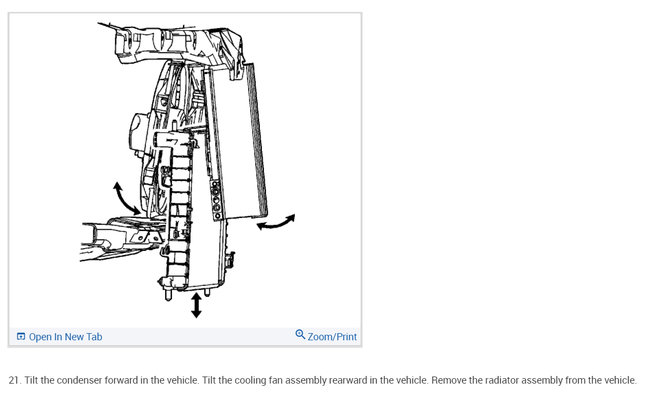 Open In New Tab

Zoom/Print

21. Tilt the condenser forward in the vehicle. Tilt the cooling fan assembly rearward in the vehicle. Remove the radiator assembly from the vehicle.