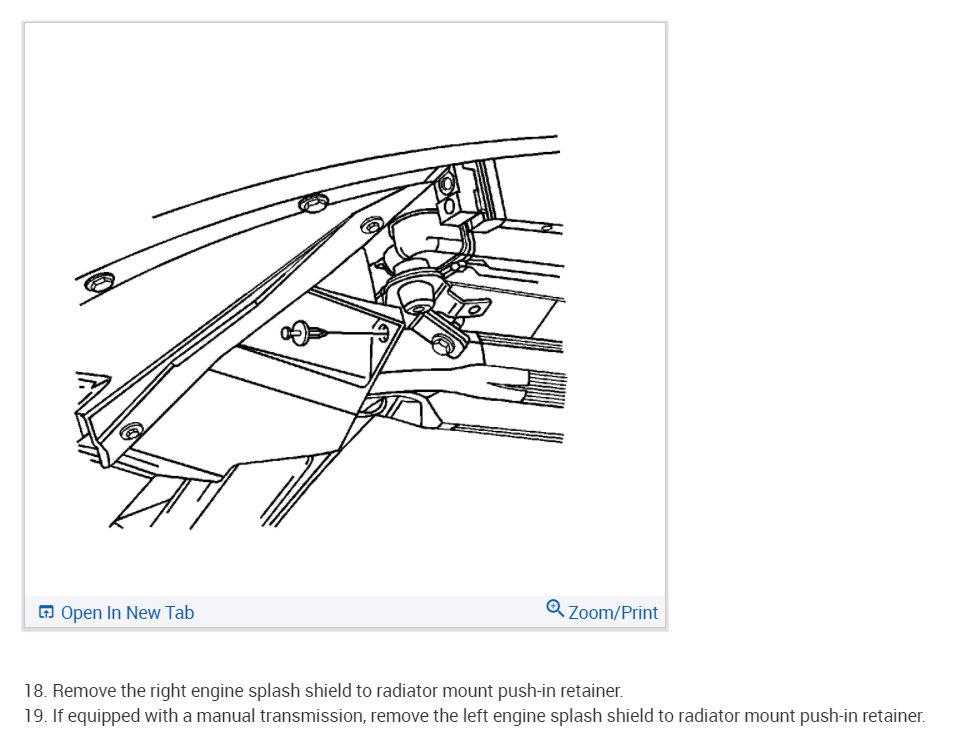 Open In New Tab

Zoom/Print

18. Remove the right engine splash shield to radiator mount push-in retainer.
19. If equipped with a manual transmission, remove the left engine splash shield to radiator mount push-in retainer.