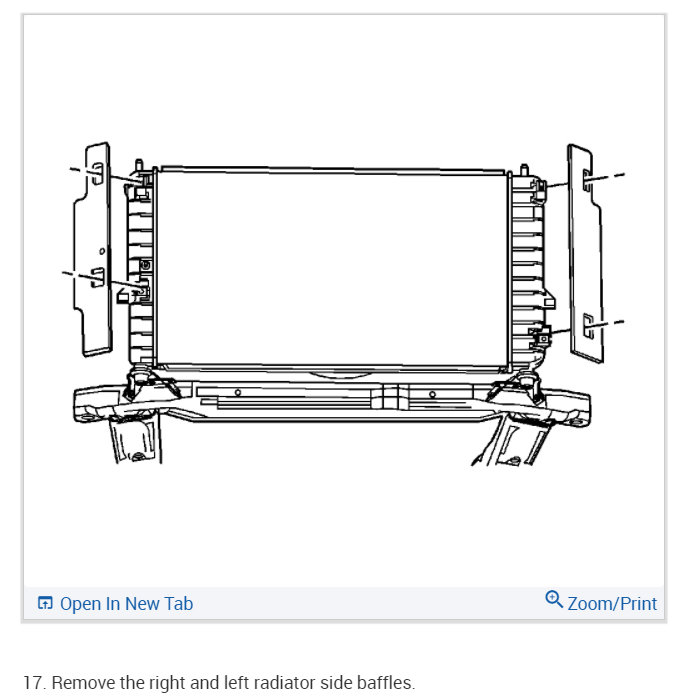 Open In New Tab

Zoom/Print

17. Remove the right and left radiator side baffles.