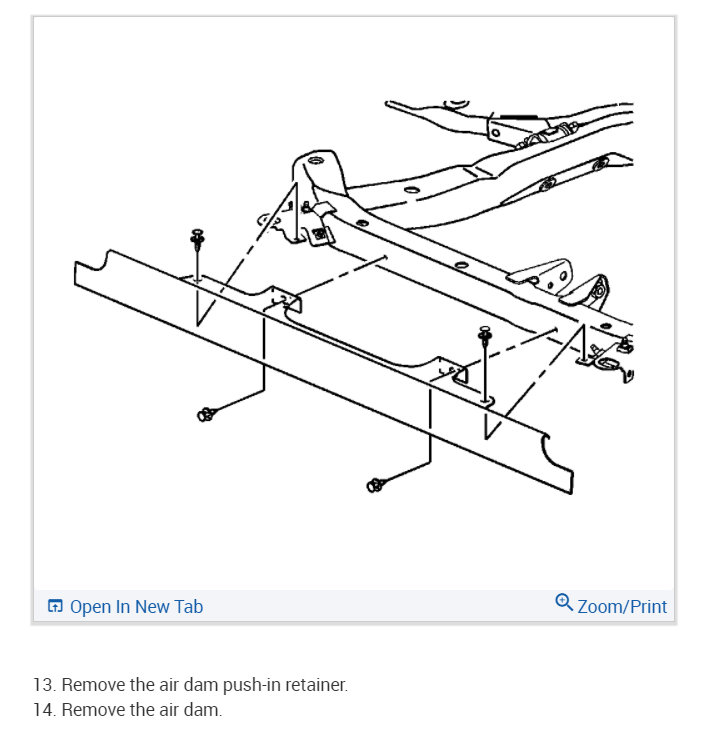 Open In New Tab

Zoom/Print

13. Remove the air dam push-in retainer.
14. Remove the air dam.