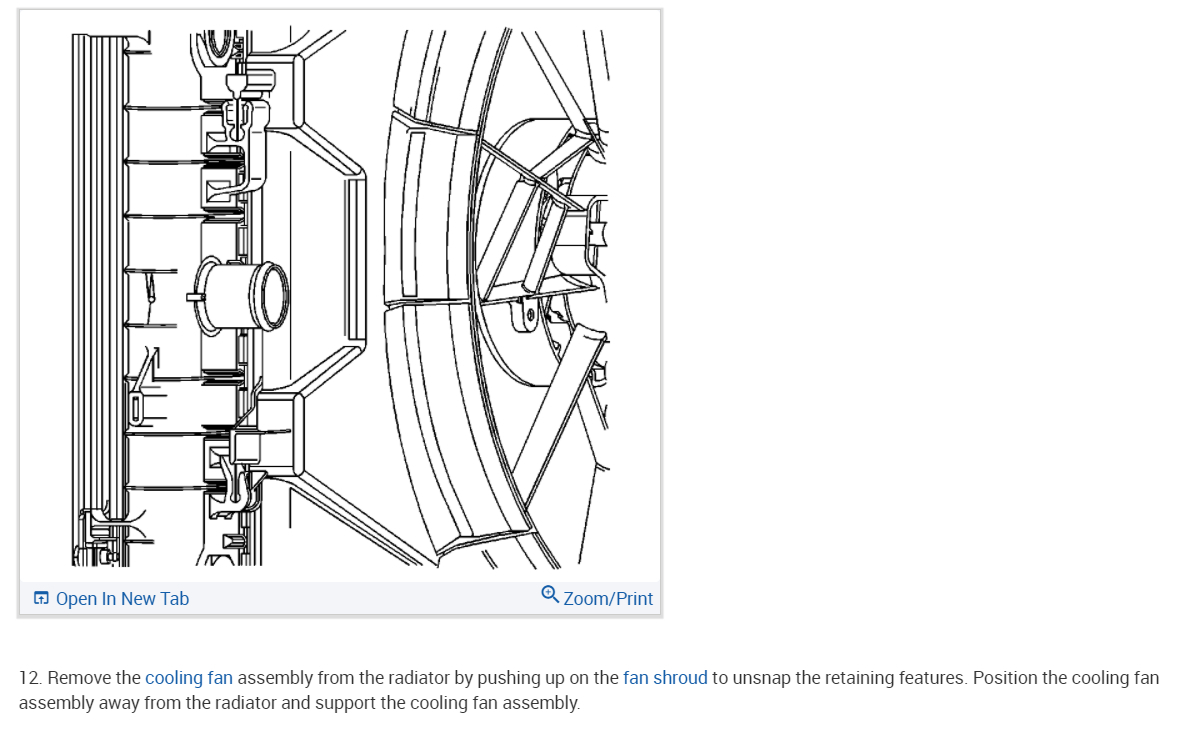 Open In New Tab

Zoom/Print

12. Remove the cooling fan assembly from the radiator by pushing up on the fan shroud to unsnap the retaining features. Position the cooling fan assembly away from the radiator and support the cooling fan assembly.