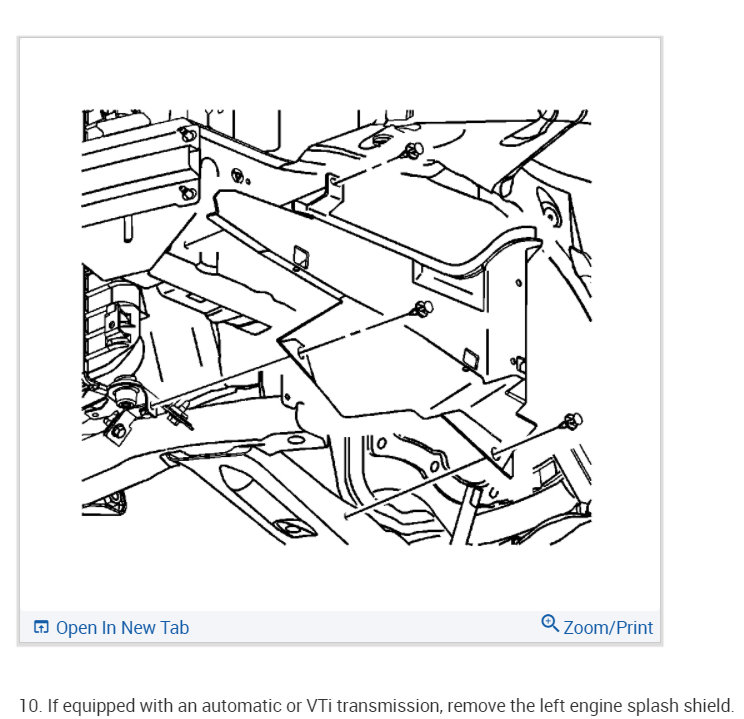 Open In New Tab

Zoom/Print

10. If equipped with an automatic or VTi transmission, remove the left engine splash shield.