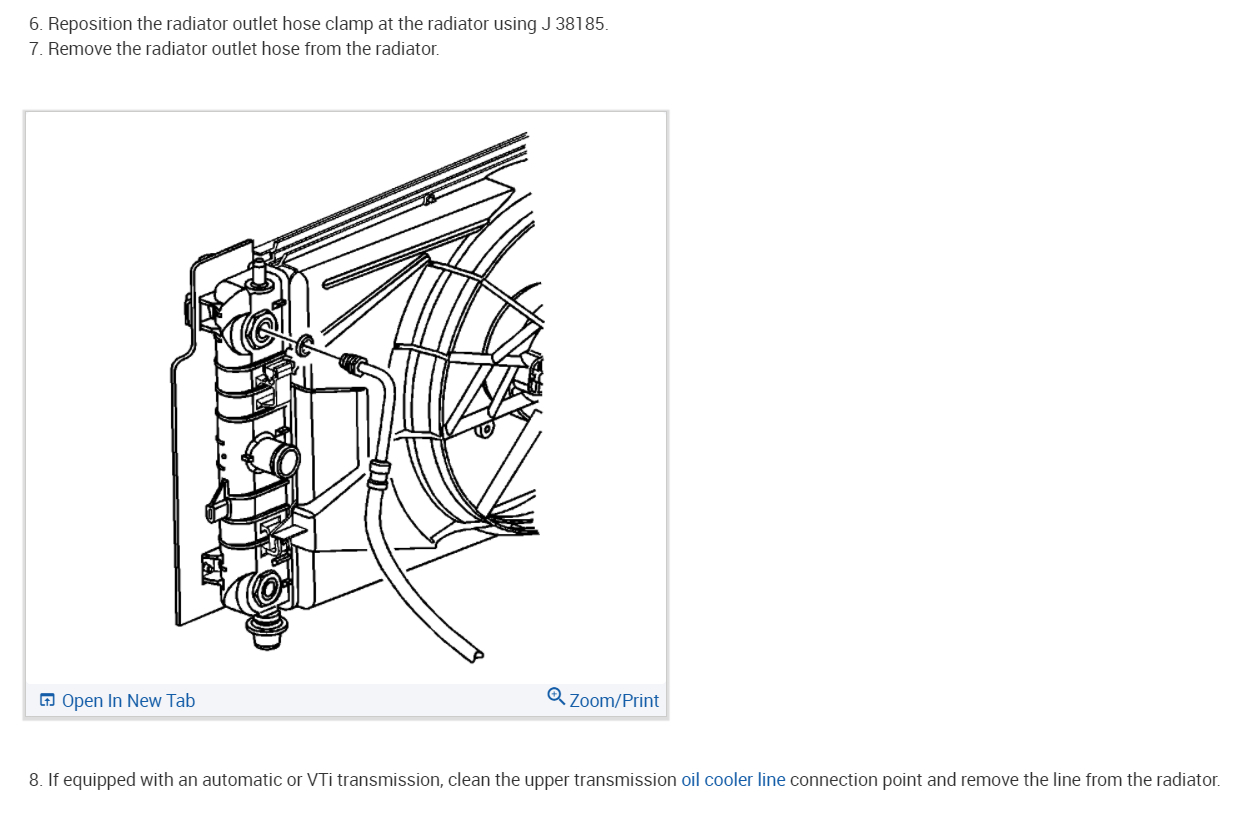 6. Reposition the radiator outlet hose clamp at the radiator using J 38185.
7. Remove the radiator outlet hose from the radiator.

Open In New Tab
Zoom/Print

8. If equipped with an automatic or VTi transmission, clean the upper transmission oil cooler line connection point and remove the line from the radiator.