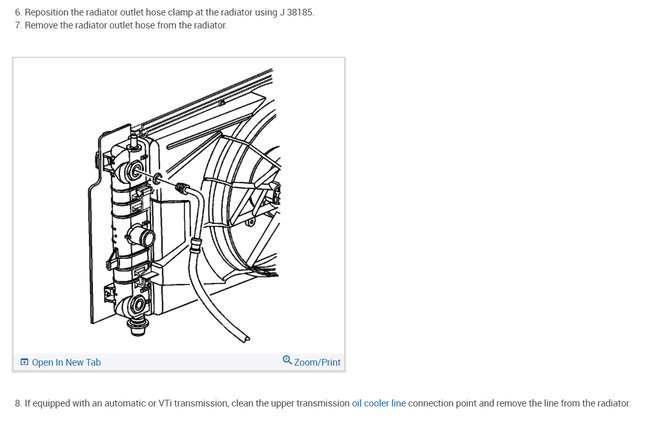 6. Reposition the radiator outlet hose clamp at the radiator using J 38185.
7. Remove the radiator outlet hose from the radiator.

Open In New Tab
Zoom/Print

8. If equipped with an automatic or VTi transmission, clean the upper transmission oil cooler line connection point and remove the line from the radiator.