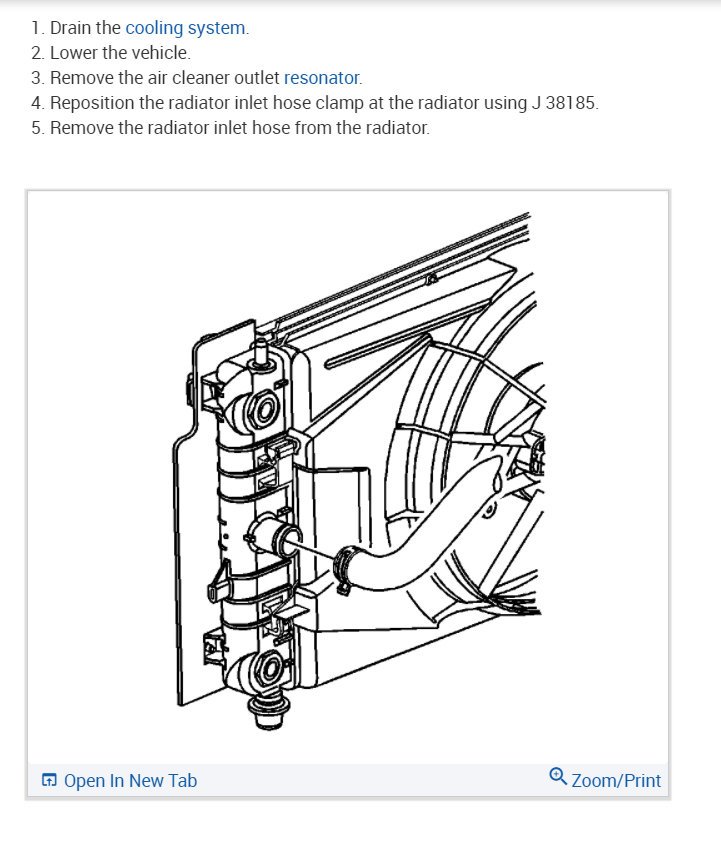 1. Drain the cooling system.
2. Lower the vehicle.
3. Remove the air cleaner outlet resonator.
4. Reposition the radiator inlet hose clamp at the radiator using J 38185.
5. Remove the radiator inlet hose from the radiator.

Open In New Tab

Zoom/Print