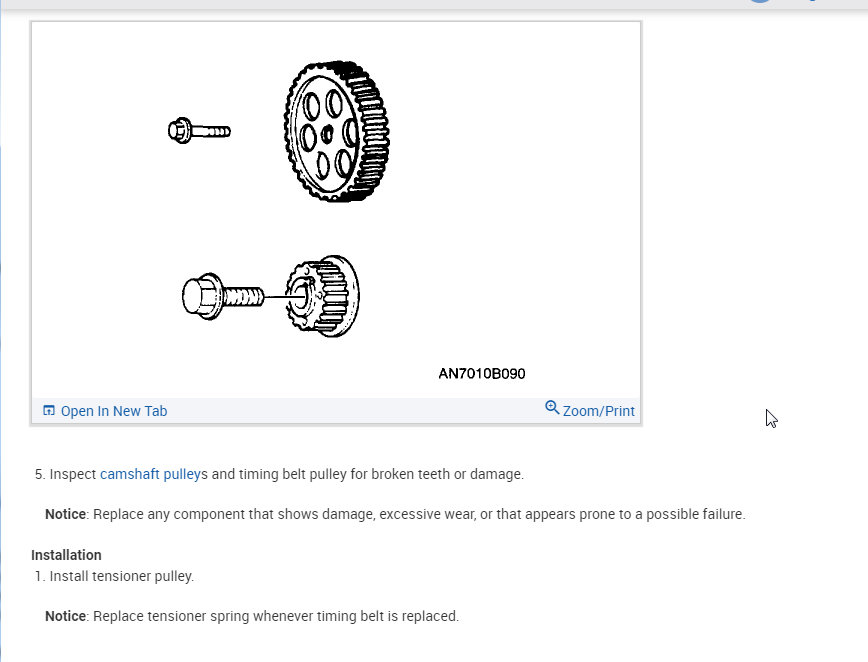 AN7010B090

Open In New Tab

Zoom/Print

5. Inspect camshaft pulleys and timing belt pulley for broken teeth or damage.

Notice: Replace any component that shows damage, excessive wear, or that appears prone to a possible failure.

Installation

1. Install tensioner pulley.

Notice: Replace tensioner spring whenever timing belt is replaced.