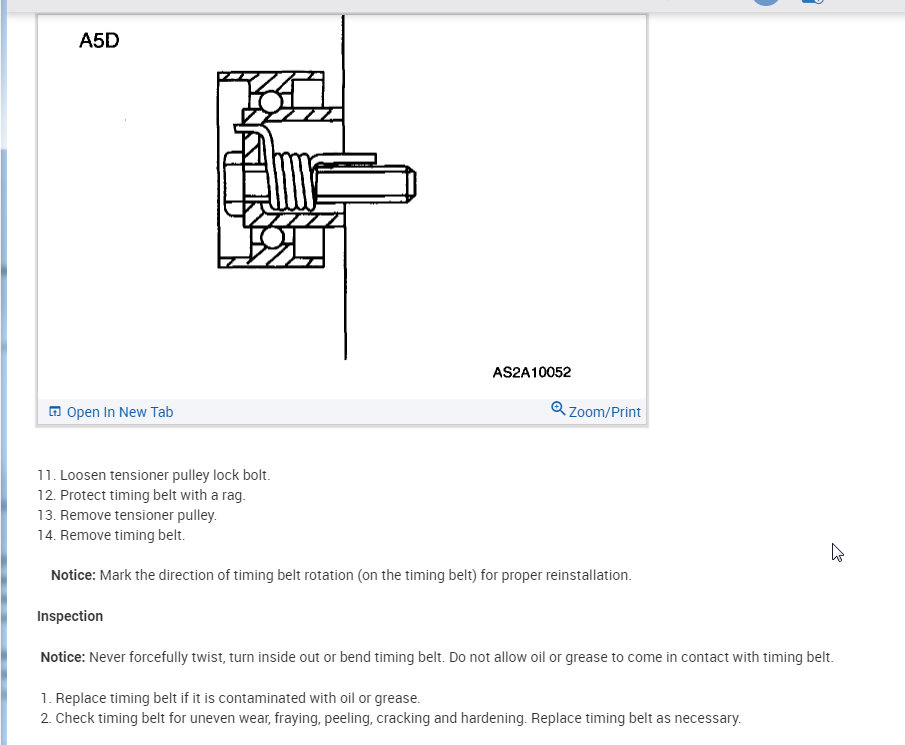 A5D

AS2A10052

Open In New Tab

Zoom/Print

11. Loosen tensioner pulley lock bolt.
12. Protect timing belt with a rag.
13. Remove tensioner pulley.
14. Remove timing belt.

Notice: Mark the direction of timing belt rotation (on the timing belt) for proper reinstallation.

Inspection

Notice: Never forcefully twist, turn inside out or bend timing belt. Do not allow oil or grease to come in contact with timing belt.

1. Replace timing belt if it is contaminated with oil or grease.
2. Check timing belt for uneven wear, fraying, peeling, cracking and hardening. Replace timing belt as necessary.