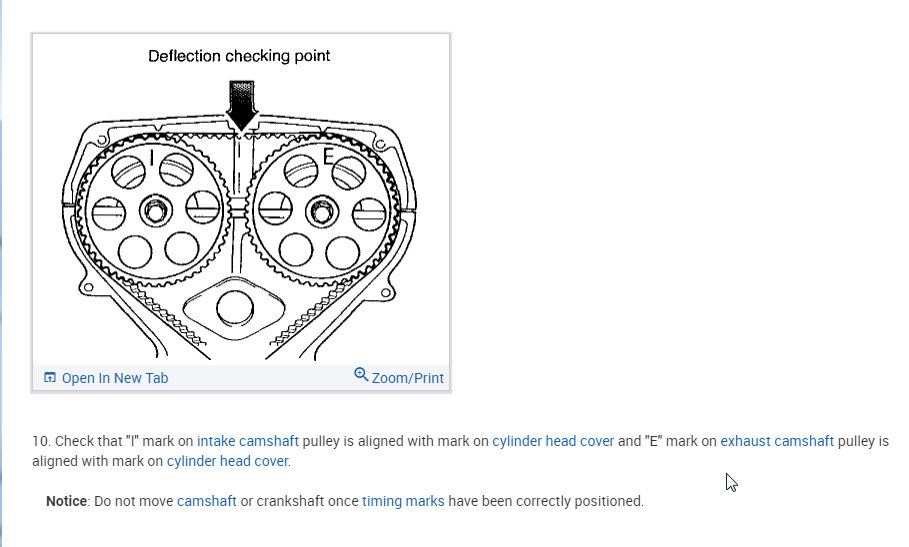 Deflection checking point

I

E

Open In New Tab

Zoom/Print

10. Check that "I" mark on intake camshaft pulley is aligned with mark on cylinder head cover and "E" mark on exhaust camshaft pulley is aligned with mark on cylinder head cover.

Notice: Do not move camshaft or crankshaft once timing marks have been correctly positioned.