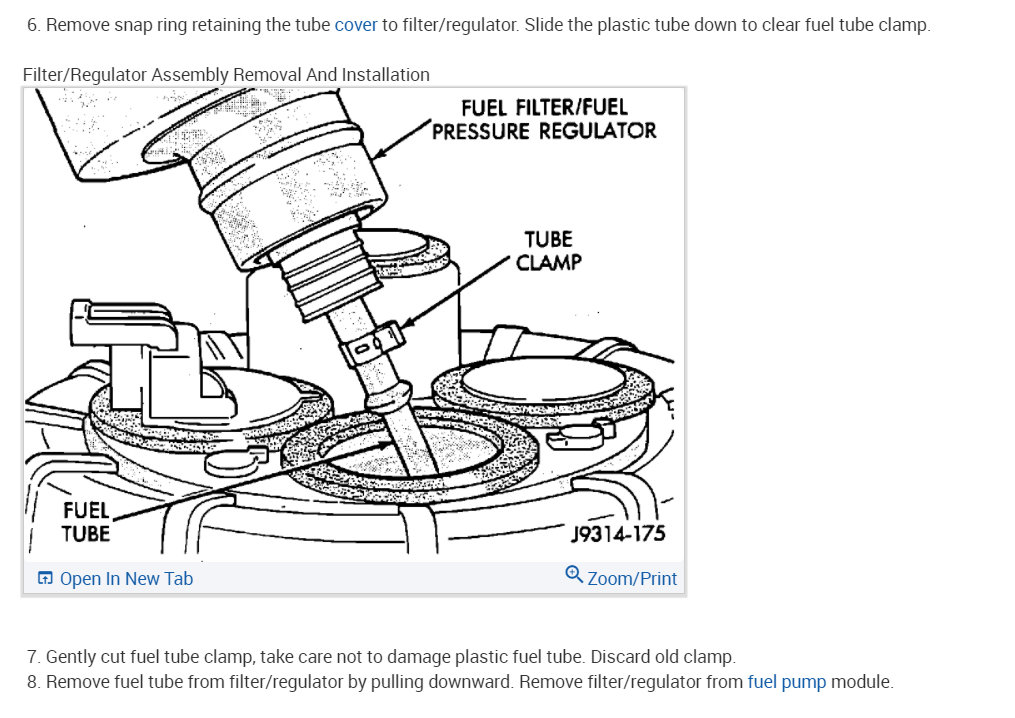 6. Remove snap ring retaining the tube cover to filter/regulator. Slide the plastic tube down to clear fuel tube clamp.

Filter/Regulator Assembly Removal And Installation

FUEL FILTER/FUEL PRESSURE REGULATOR

TUBE CLAMP

FUEL TUBE

J9314-175

Open In New Tab

Zoom/Print

7. Gently cut fuel tube clamp, take care not to damage plastic fuel tube. Discard old clamp.
8. Remove fuel tube from filter/regulator by pulling downward. Remove filter/regulator from fuel pump module.