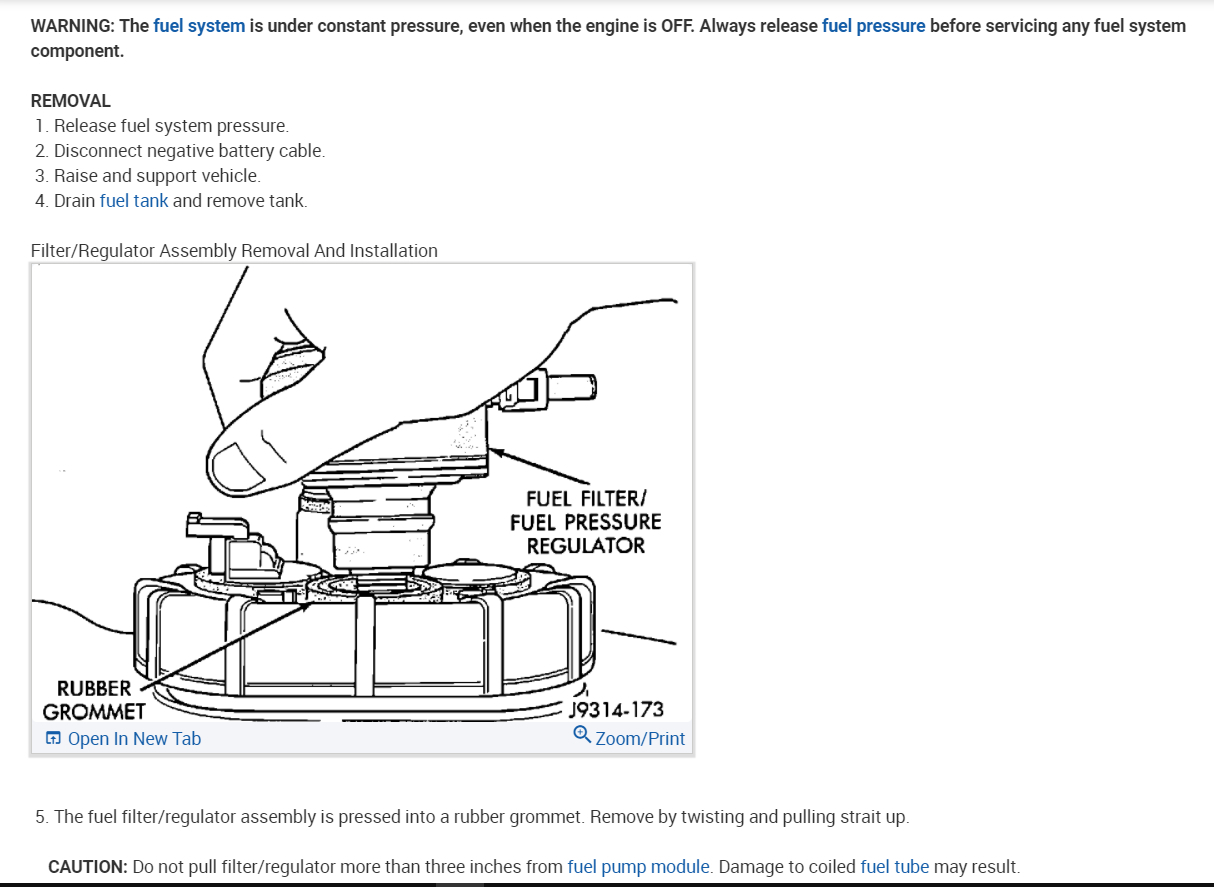 WARNING: The fuel system is under constant pressure, even when the engine is OFF. Always release fuel pressure before servicing any fuel system component.

REMOVAL
1. Release fuel system pressure.
2. Disconnect negative battery cable.
3. Raise and support vehicle.
4. Drain fuel tank and remove tank.

Filter/Regulator Assembly Removal And Installation

FUEL FILTER/ FUEL PRESSURE REGULATOR

RUBBER GROMMET

J9314-173

Open In New Tab

Zoom/Print

5. The fuel filter/regulator assembly is pressed into a rubber grommet. Remove by twisting and pulling strait up.

CAUTION: Do not pull filter/regulator more than three inches from fuel pump module. Damage to coiled fuel tube may result.