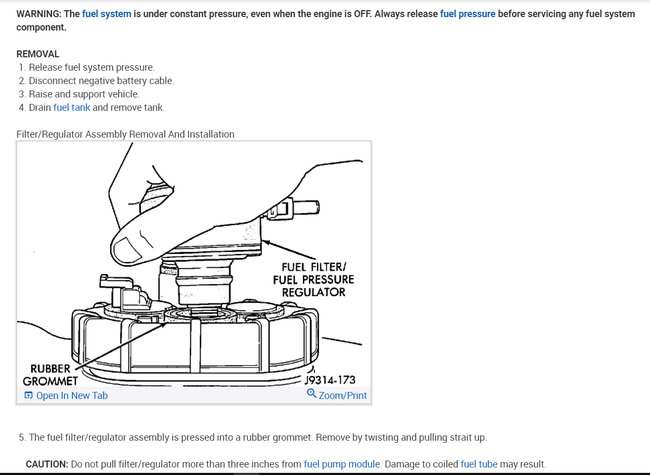 WARNING: The fuel system is under constant pressure, even when the engine is OFF. Always release fuel pressure before servicing any fuel system component.

REMOVAL
1. Release fuel system pressure.
2. Disconnect negative battery cable.
3. Raise and support vehicle.
4. Drain fuel tank and remove tank.

Filter/Regulator Assembly Removal And Installation

FUEL FILTER/
FUEL PRESSURE
REGULATOR

RUBBER
GROMMET

J9314-173

Open In New Tab

Zoom/Print

5. The fuel filter/regulator assembly is pressed into a rubber grommet. Remove by twisting and pulling strait up.

CAUTION: Do not pull filter/regulator more than three inches from fuel pump module. Damage to coiled fuel tube may result.